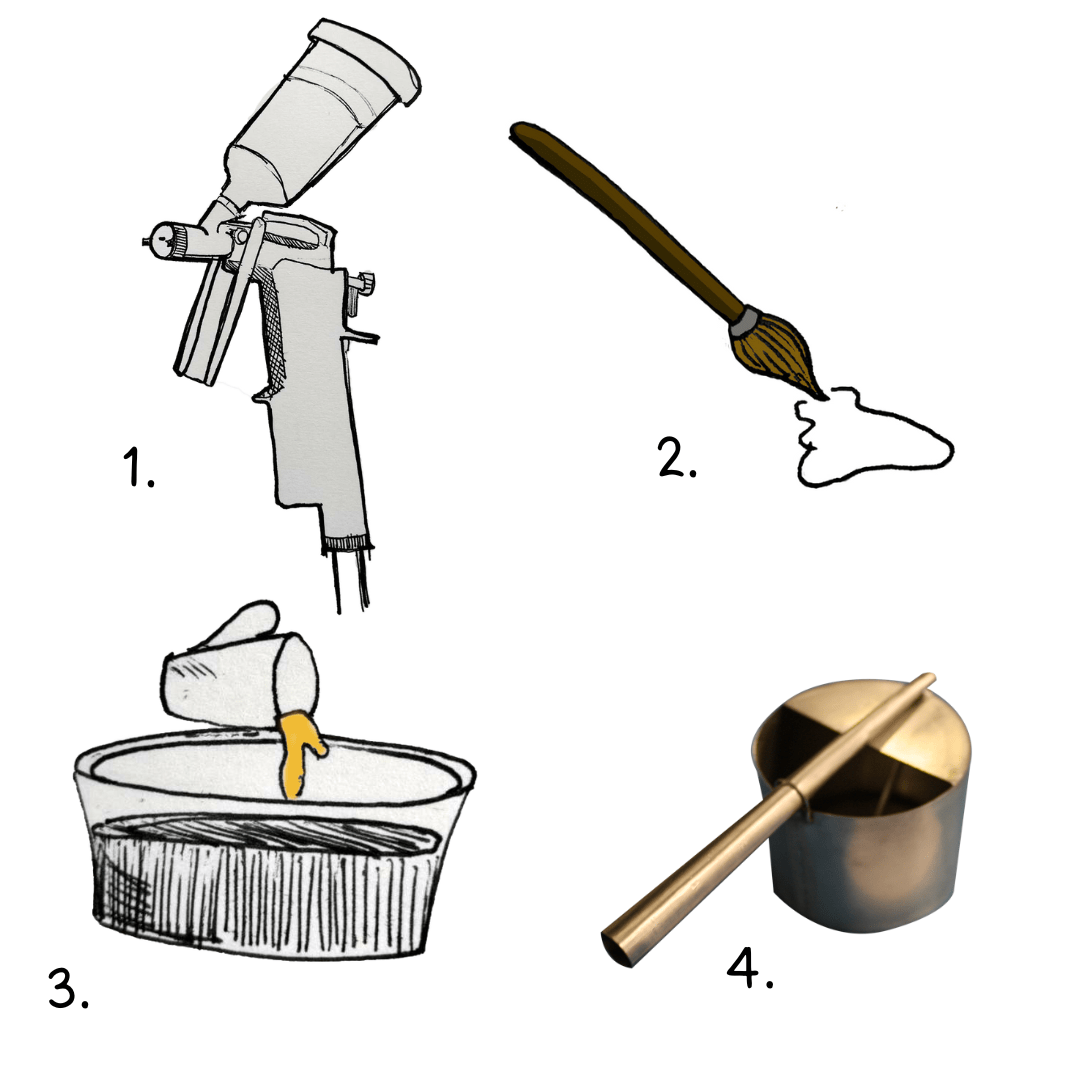 1.

2.

3.

4.